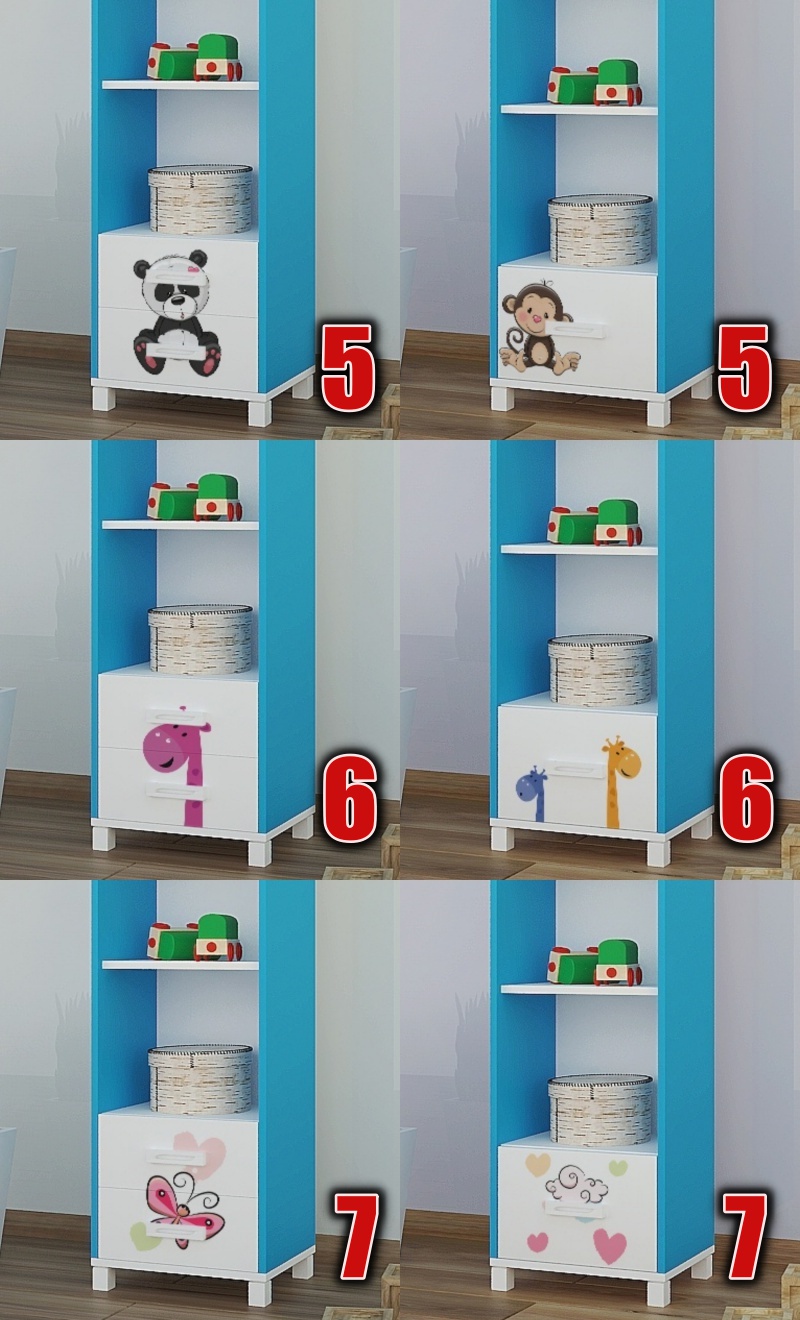 5
5
6
6
7
7